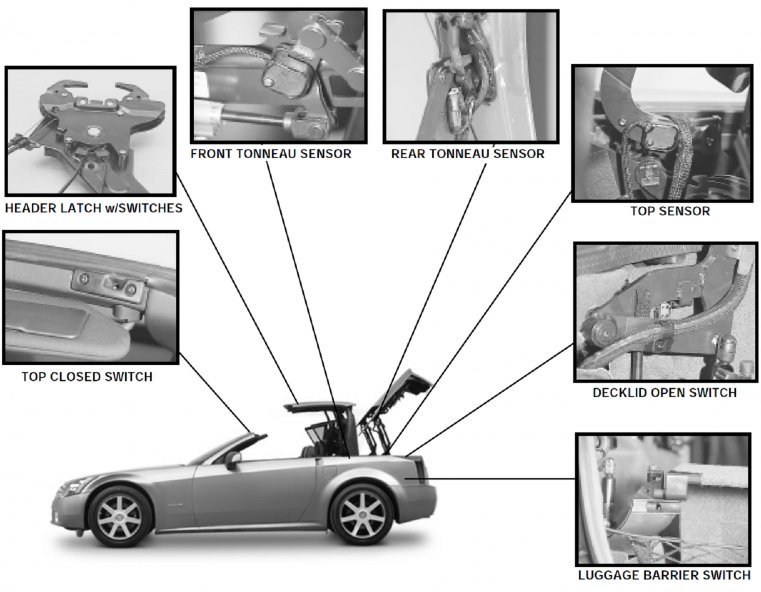 FRONT TONNEAU SENSOR

REAR TONNEAU SENSOR

HEADER LATCH w/SWITCHES

TOP SENSOR

TOP CLOSED SWITCH

DECKLID OPEN SWITCH

LUGGAGE BARRIER SWITCH