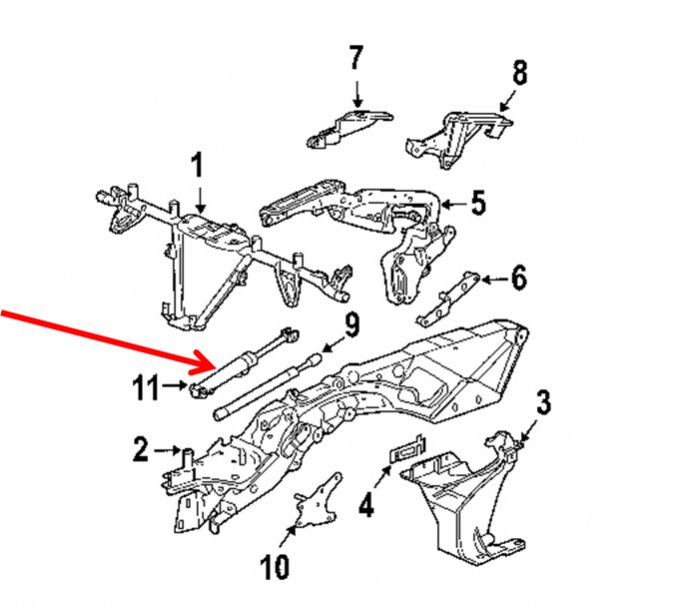 7
8
1
5
6
9
11
3
2
4
10