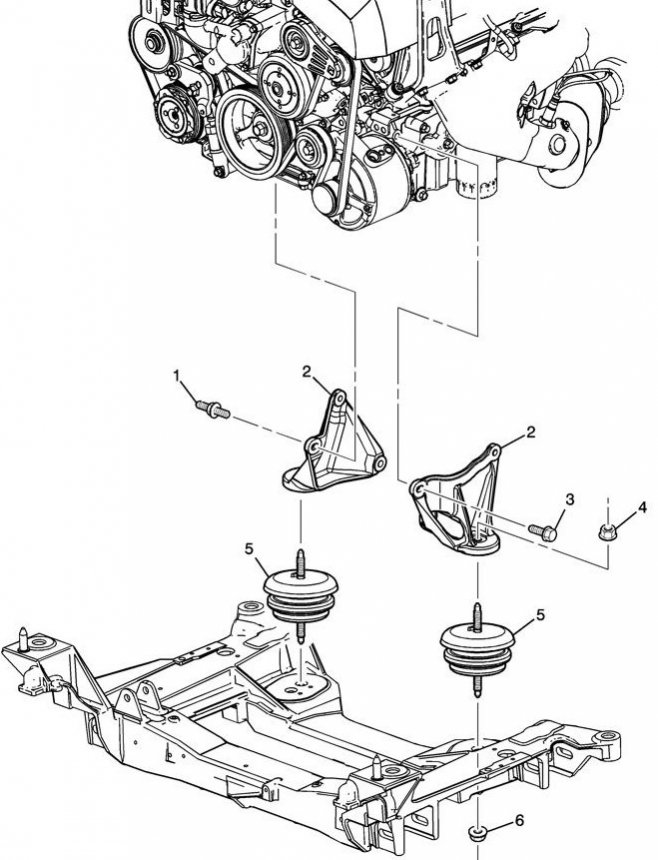 1
2
2
3
4
5
5
6