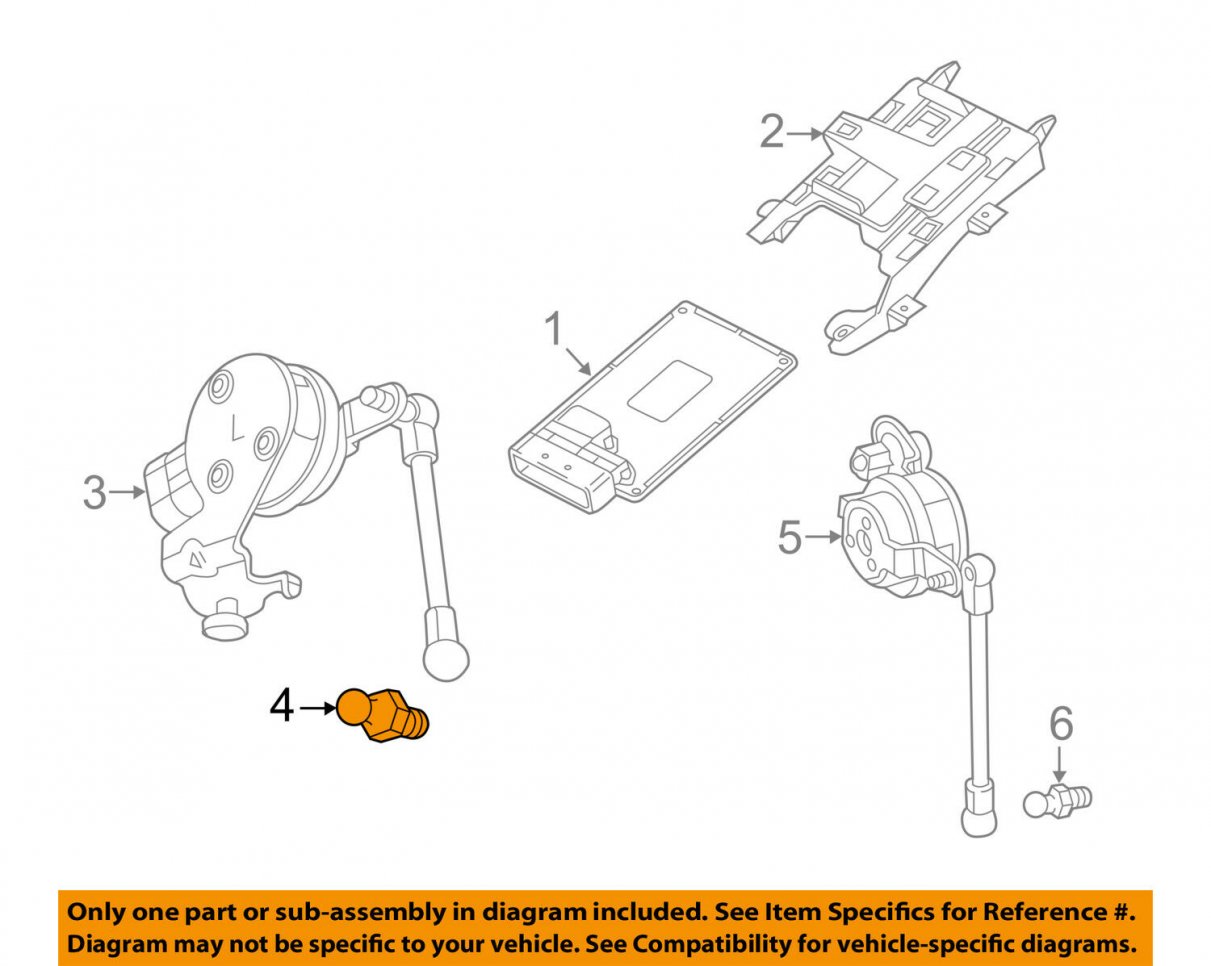 2

1

3

5

4

6

Only one part or sub-assembly in diagram included. See Item Specifics for Reference #.
Diagram may not be specific to your vehicle. See Compatibility for vehicle-specific diagrams.