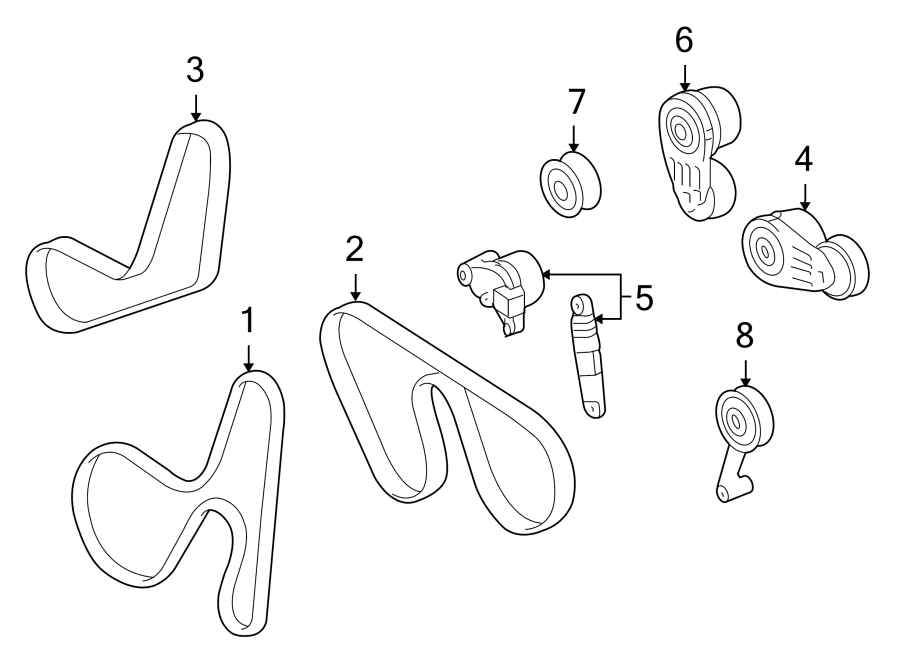 3
6
7
4
2
5
1
8