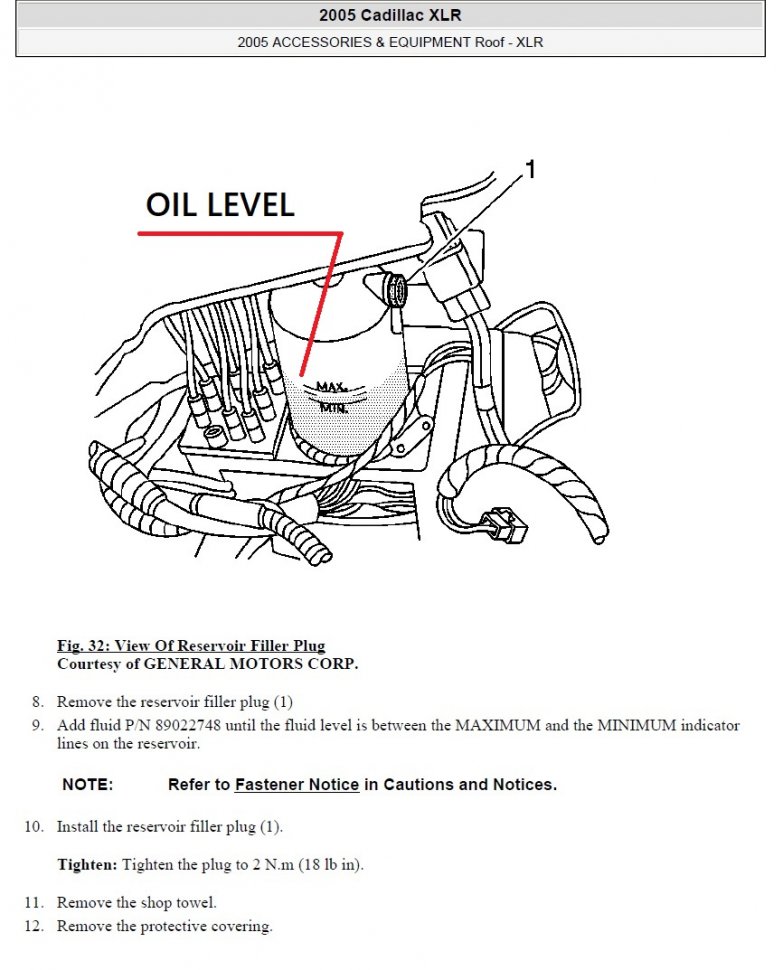 2005 Cadillac XLR

2005 ACCESSORIES & EQUIPMENT Roof - XLR

OIL LEVEL

1

MAX

MIN

Fig. 32: View Of Reservoir Filler Plug
Courtesy of GENERAL MOTORS CORP.

8. Remove the reservoir filler plug (1)
9. Add fluid P/N 89022748 until the fluid level is between the MAXIMUM and the MINIMUM indicator lines on the reservoir.

NOTE: Refer to Fastener Notice in Cautions and Notices.

10. Install the reservoir filler plug (1).

Tighten: Tighten the plug to 2 N.m (18 lb in).

11. Remove the shop towel.
12. Remove the protective covering.