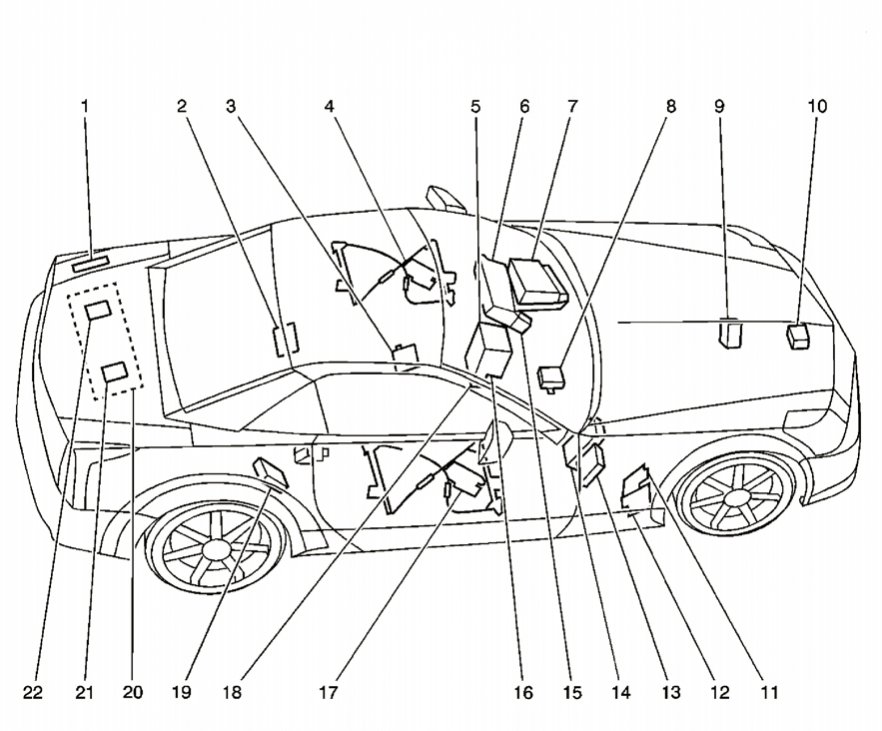 1 2 3 4 5 6 7 8 9 10

22 21 20 19 18 17 16 15 14 13 12 11