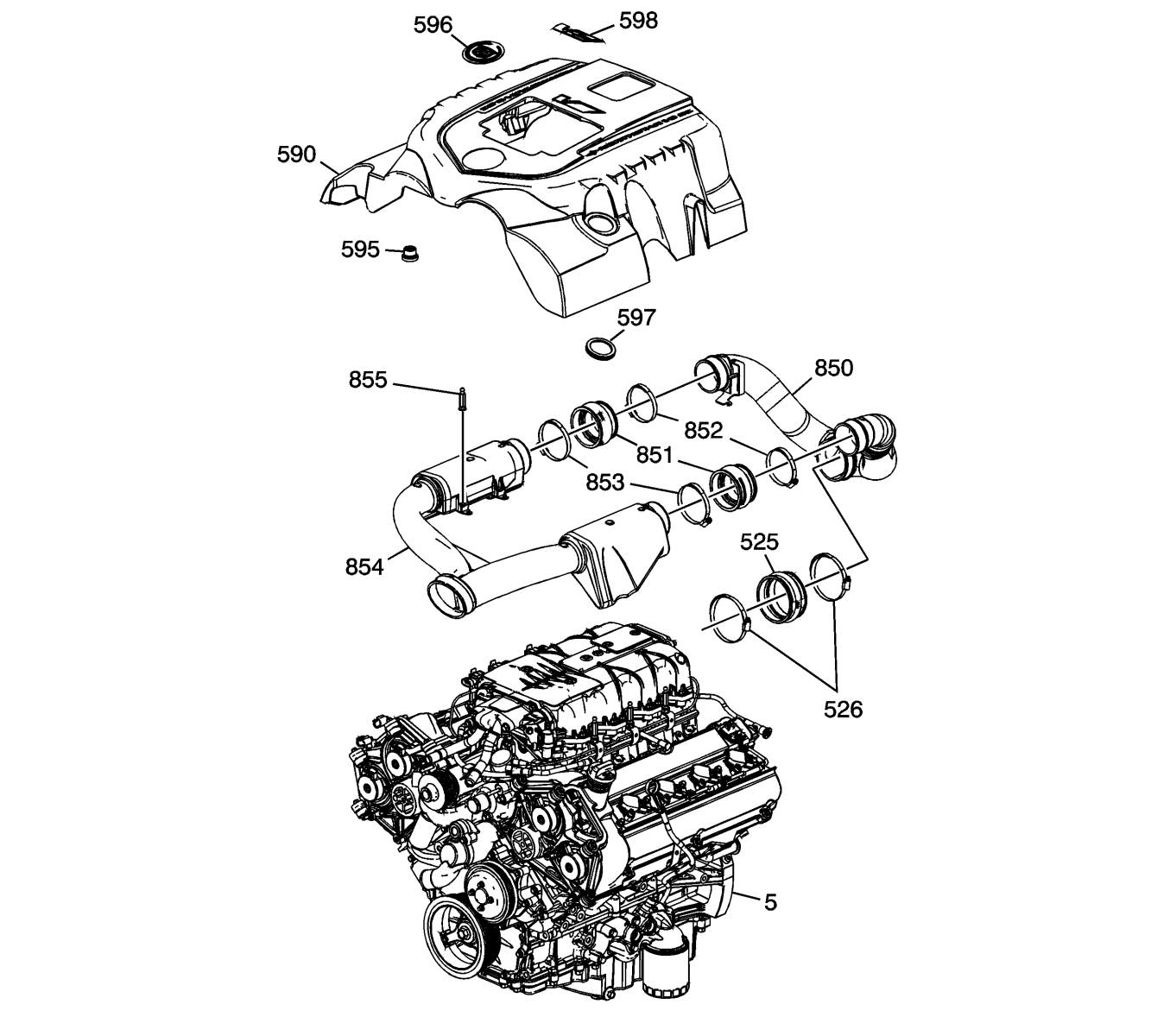 596
598
590
595
597
855
850
852
851
853
854
525
526
5